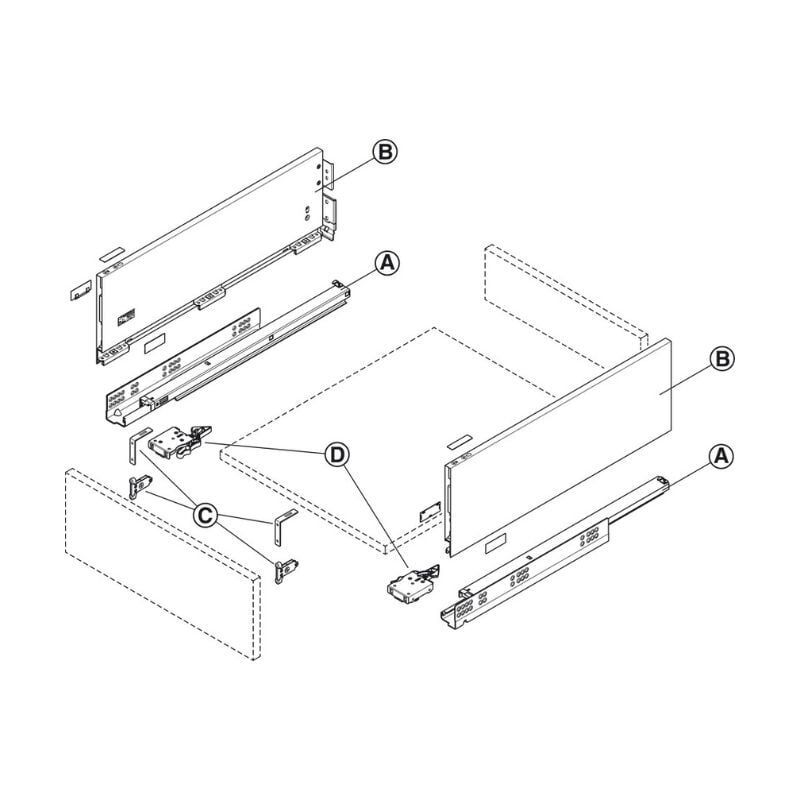 B
A
B
D
A
C